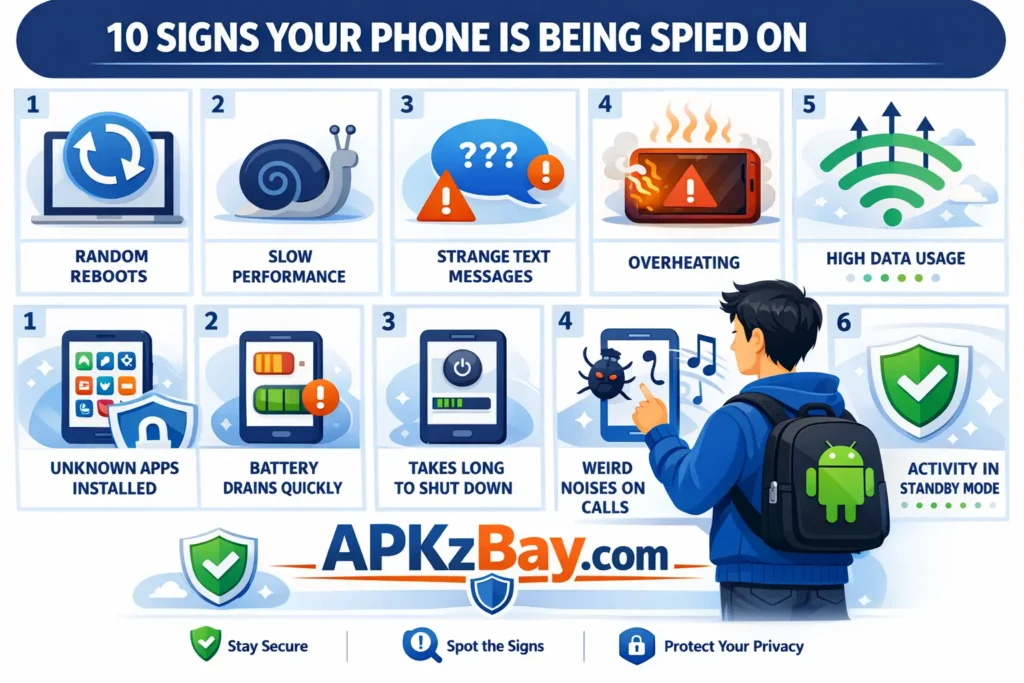 10 SIGNS YOUR PHONE IS BEING SPIED ON

1
RANDOM REBOOTS

2
SLOW PERFORMANCE

3
???
STRANGE TEXT MESSAGES

4
OVERHEATING

5
HIGH DATA USAGE

1
UNKNOWN APPS INSTALLED

2
BATTERY DRAINS QUICKLY

3
TAKES LONG TO SHUT DOWN

4
WEIRD NOISES ON CALLS

6
ACTIVITY IN STANDBY MODE

APKzBay.com

Stay Secure
Spot the Signs
Protect Your Privacy